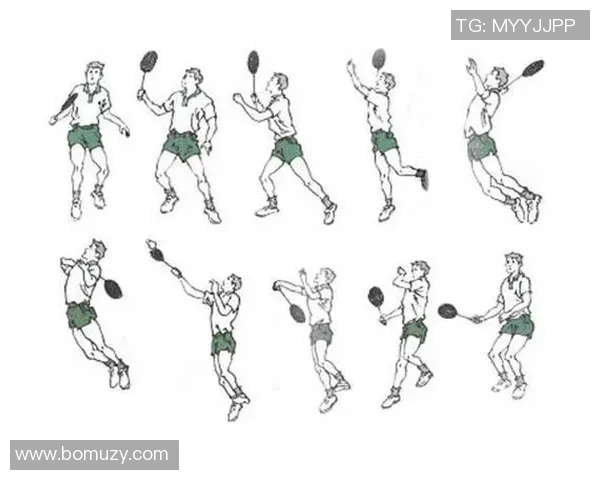 TG: MYYJJPP

www.bomuzy.com